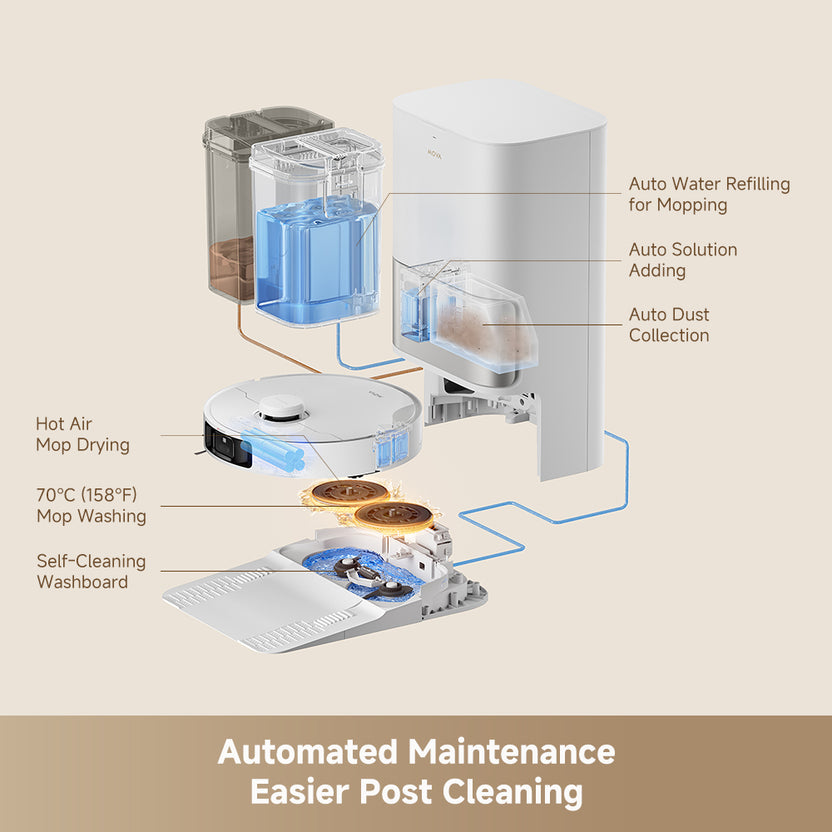 MOVA

Auto Water Refilling for Mopping

Auto Solution Adding

Auto Dust Collection

Hot Air Mop Drying

70°C (158°F) Mop Washing

Self-Cleaning Washboard

Automated Maintenance
Easier Post Cleaning