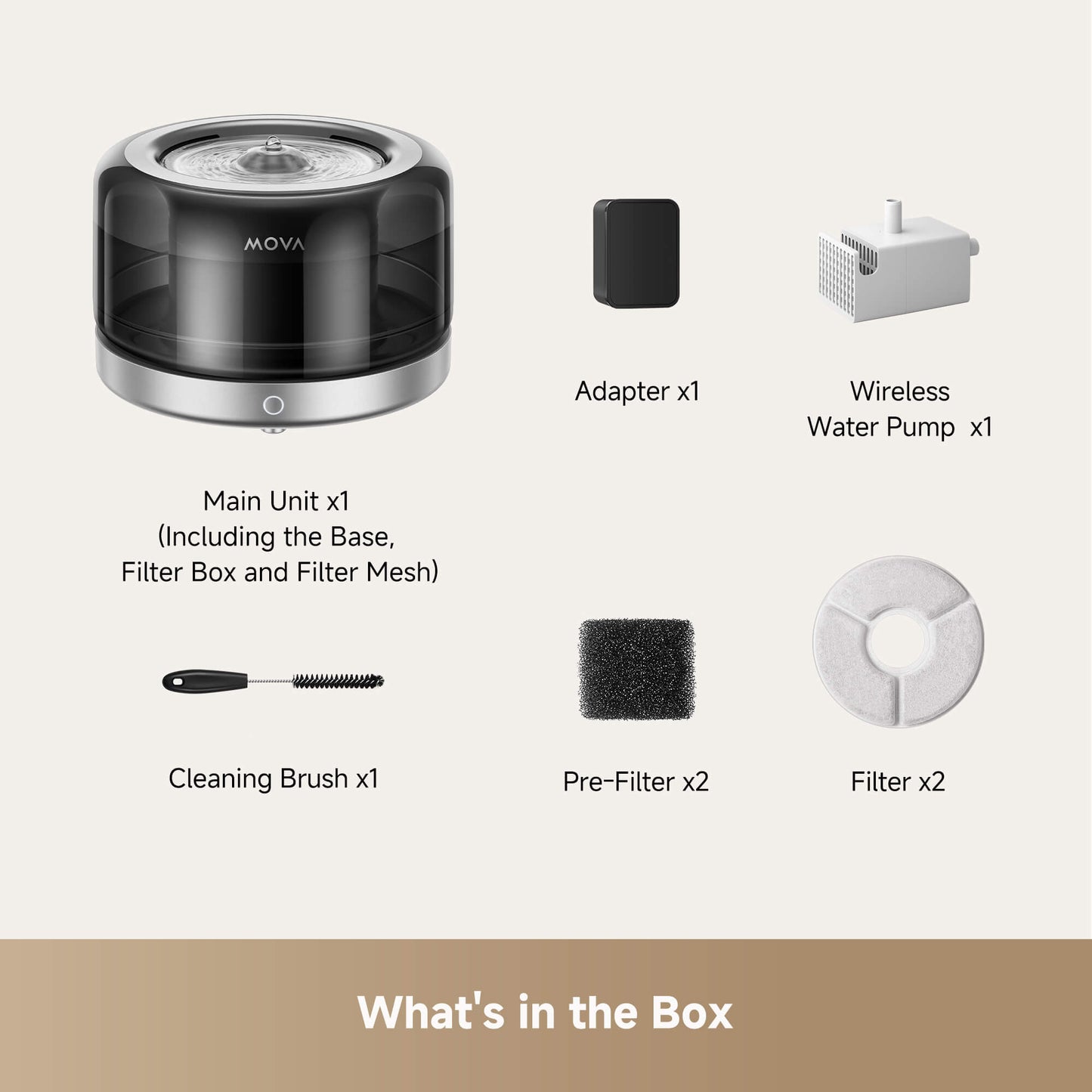 MOVA

Adapter x1

Wireless Water Pump x1

Main Unit x1 (Including the Base, Filter Box and Filter Mesh)

Cleaning Brush x1

Pre-Filter x2

Filter x2

What's in the Box