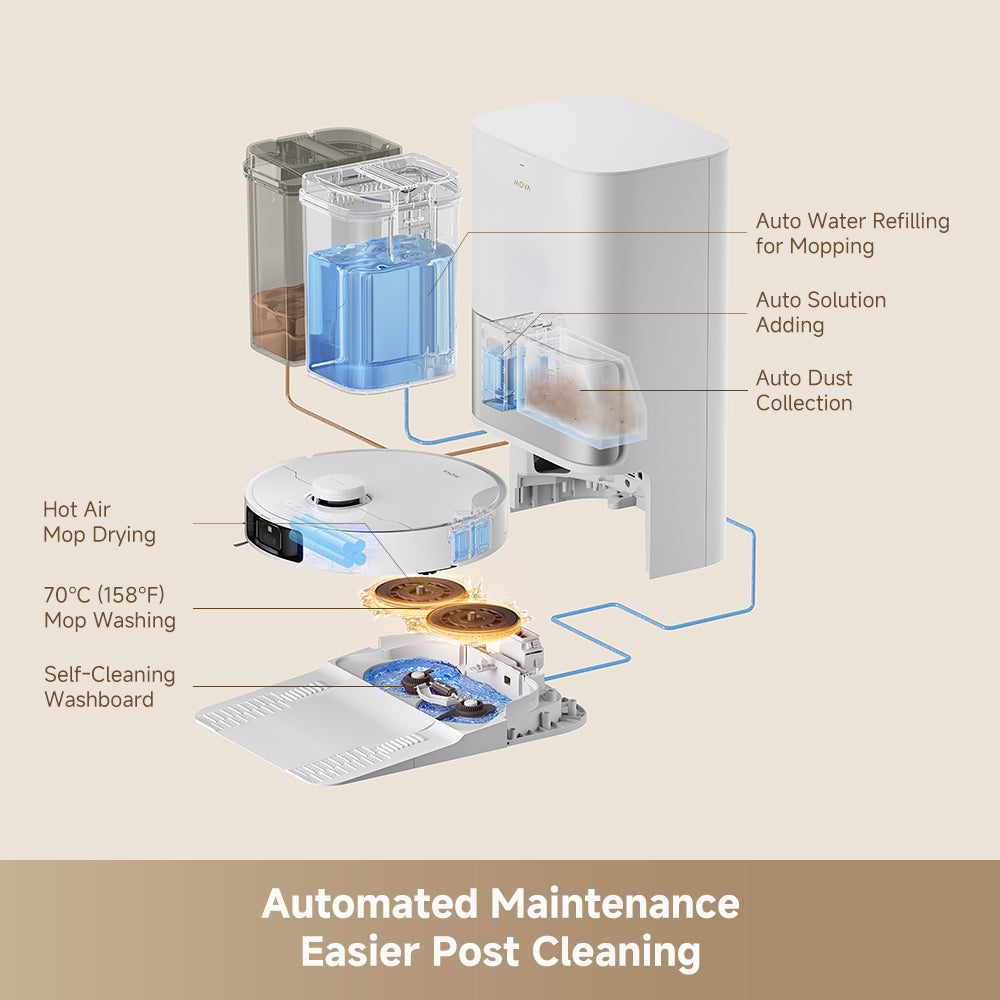 MOVA

Auto Water Refilling for Mopping

Auto Solution Adding

Auto Dust Collection

Hot Air Mop Drying

70°C (158°F) Mop Washing

Self-Cleaning Washboard

Automated Maintenance
Easier Post Cleaning